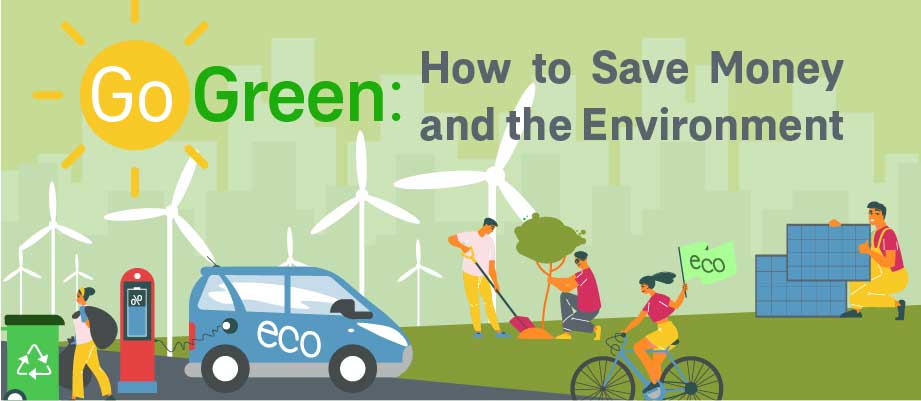 Go Green: How to Save Money and the Environment

eco

eco