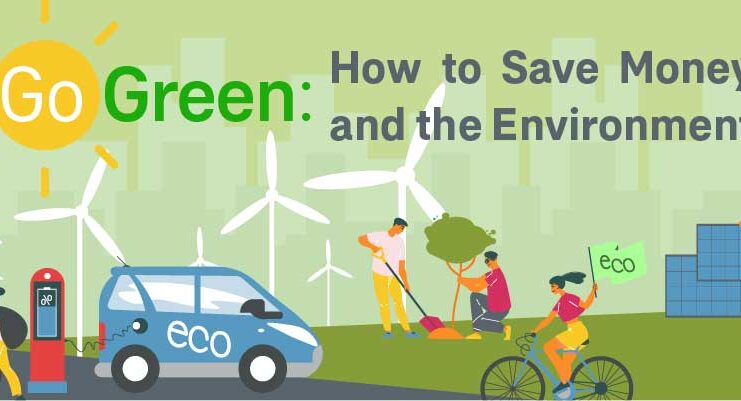 Go Green: How to Save Money and the Environment

eco

eco