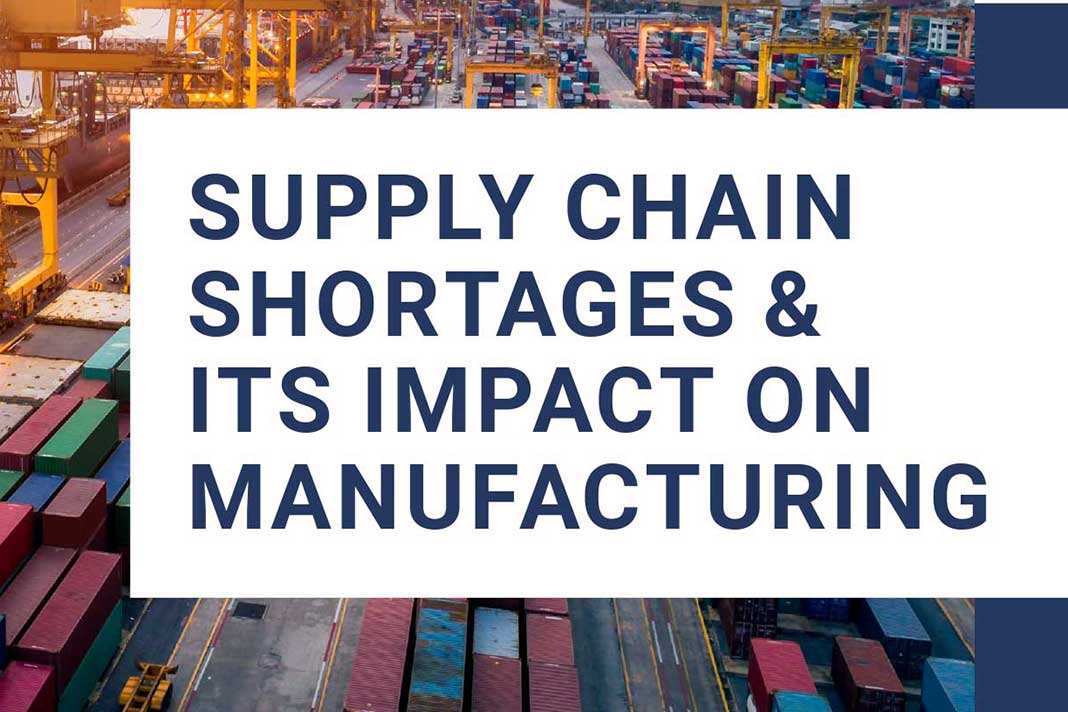 SUPPLY CHAIN SHORTAGES & ITS IMPACT ON MANUFACTURING