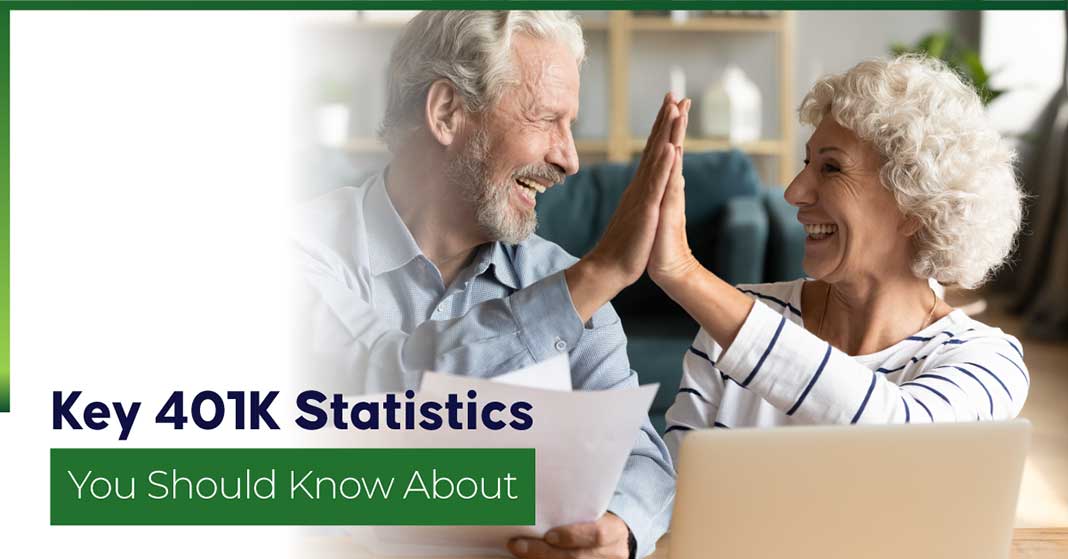 Key 401K Statistics
You Should Know About