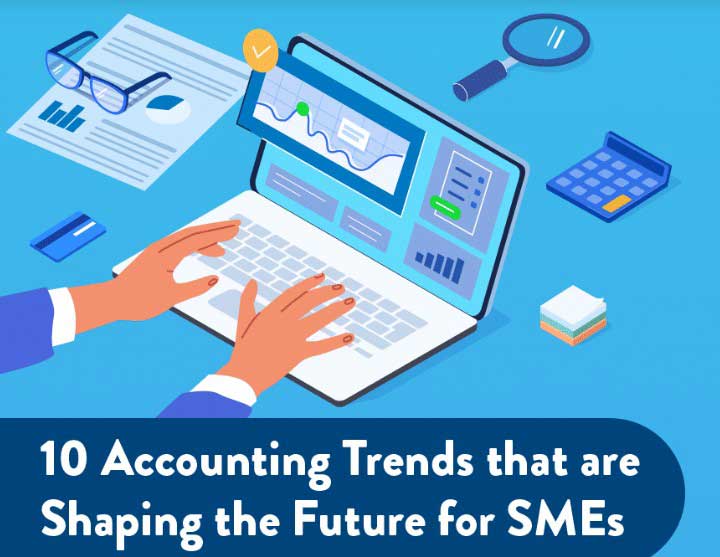 10 Accounting Trends that are Shaping the Future for SMEs