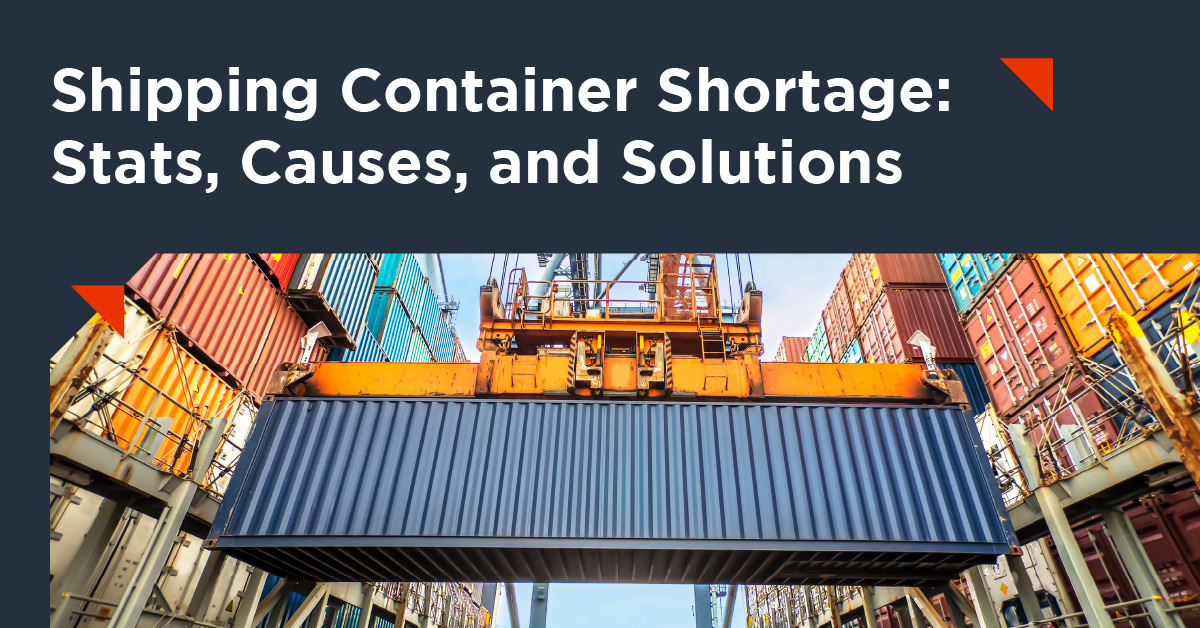 Shipping Container Shortage: Stats, Causes, and Solutions