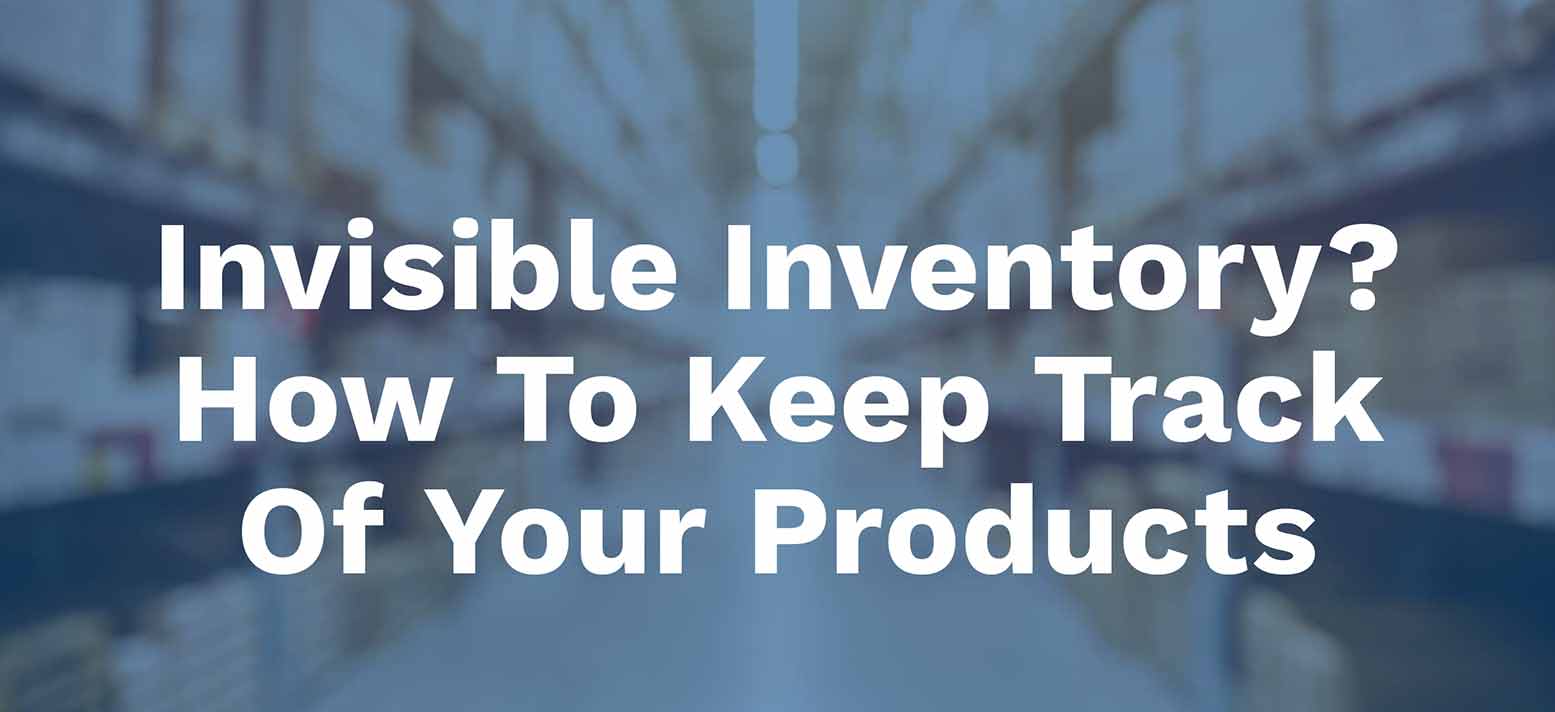 Invisible Inventory? How To Keep Track Of Your Products