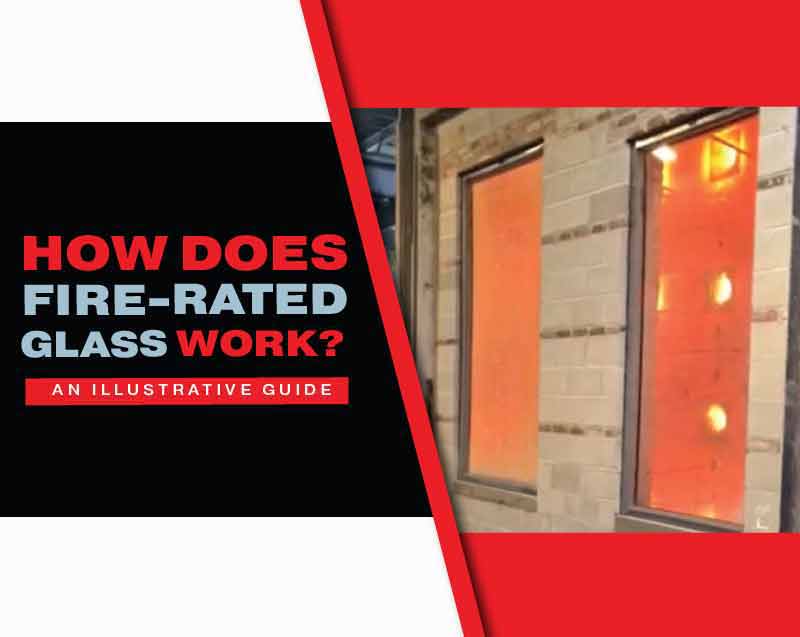 HOW DOES FIRE-RATED GLASS WORK?

AN ILLUSTRATIVE GUIDE