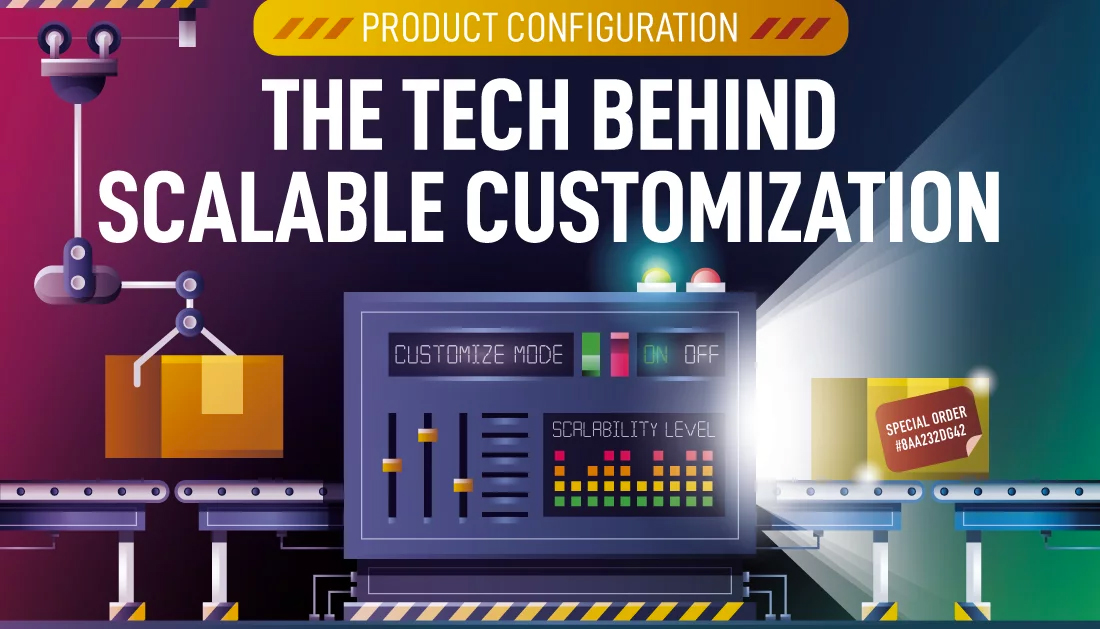 PRODUCT CONFIGURATION

THE TECH BEHIND SCALABLE CUSTOMIZATION

CUSTOMIZE MODE

ON OFF

SCALABILITY LEVEL

SPECIAL ORDER #8AA232DG42