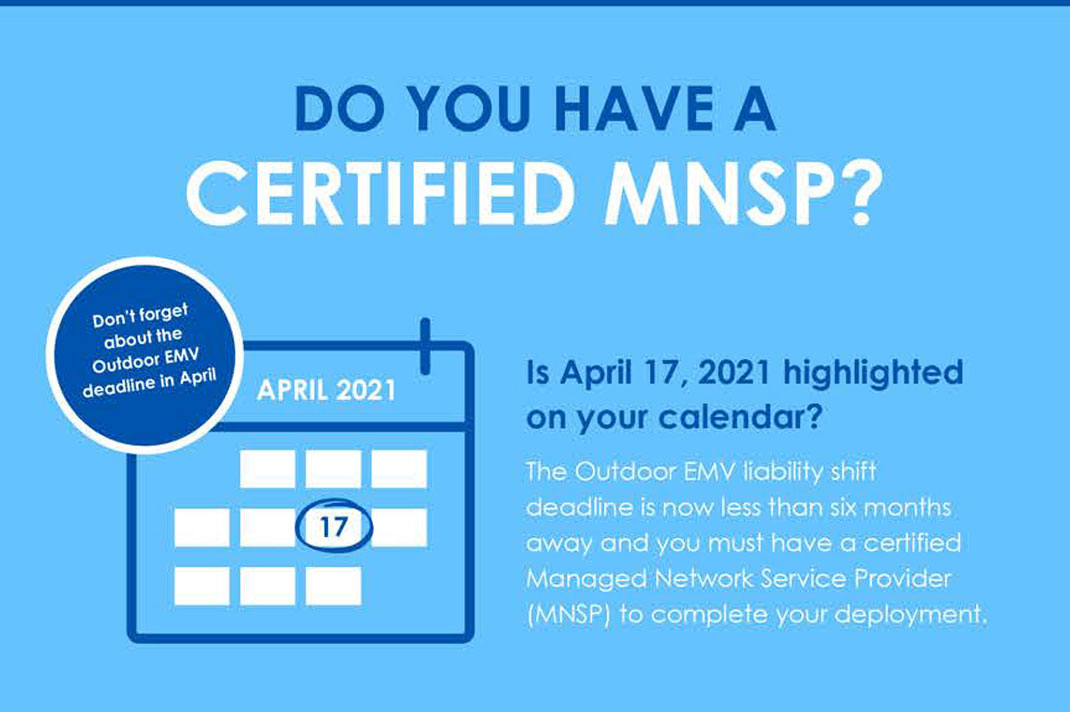 DO YOU HAVE A
CERTIFIED MNSP?

Don't forget about the Outdoor EMV deadline in April

APRIL 2021

17

Is April 17, 2021 highlighted on your calendar?

The Outdoor EMV liability shift deadline is now less than six months away and you must have a certified Managed Network Service Provider (MNSP) to complete your deployment.