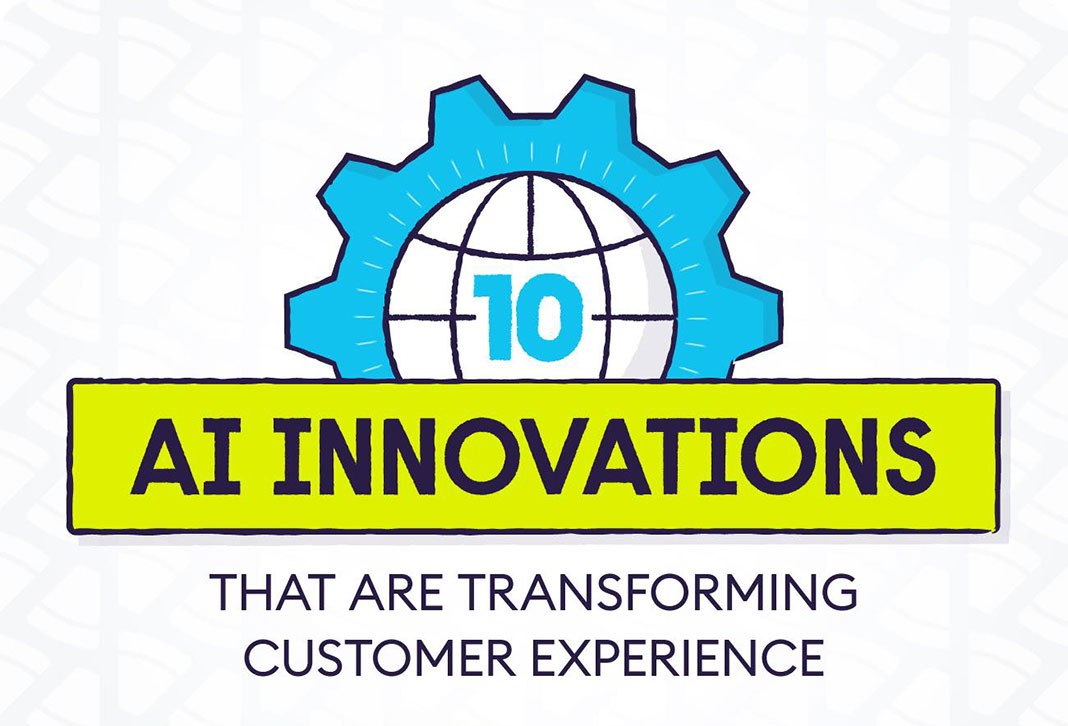 10

AI INNOVATIONS

THAT ARE TRANSFORMING CUSTOMER EXPERIENCE