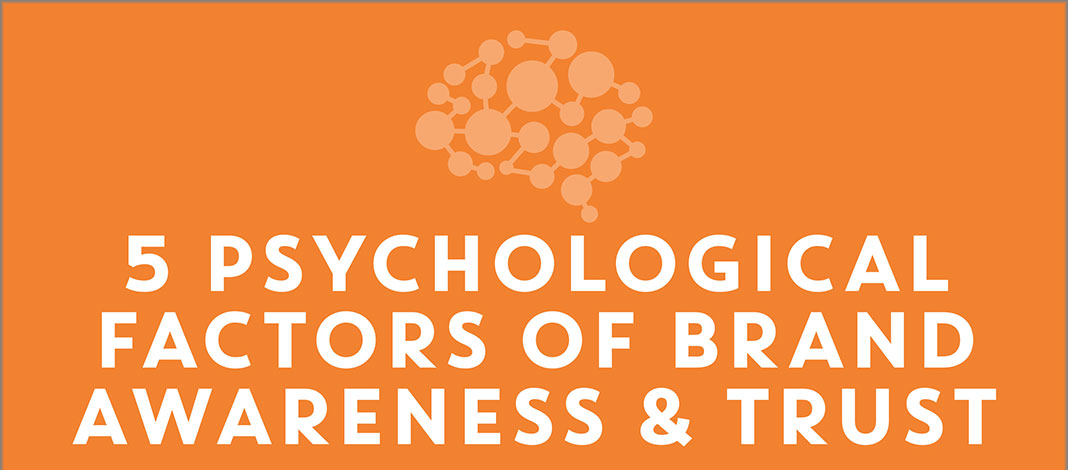 5 PSYCHOLOGICAL FACTORS OF BRAND AWARENESS & TRUST