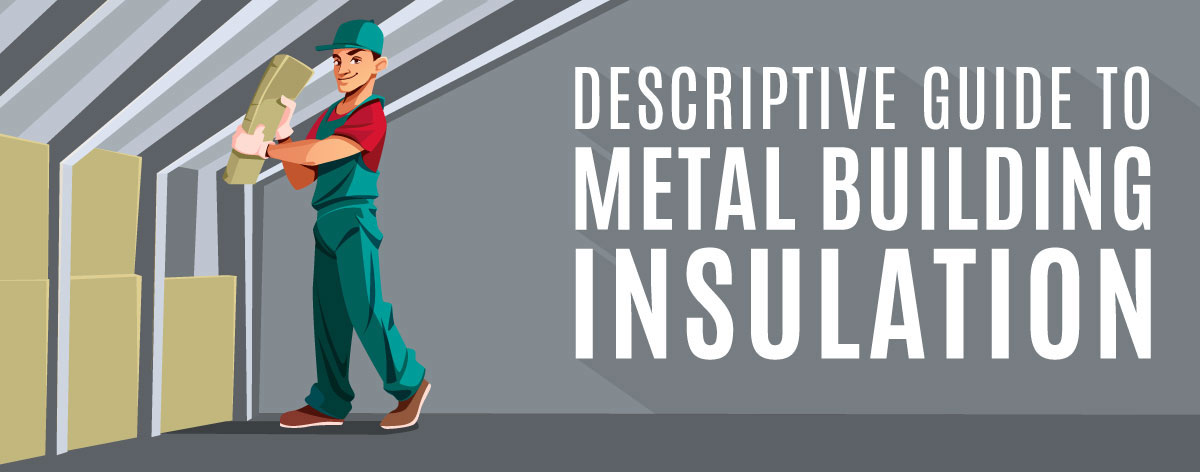 DESCRIPTIVE GUIDE TO
METAL BUILDING
INSULATION