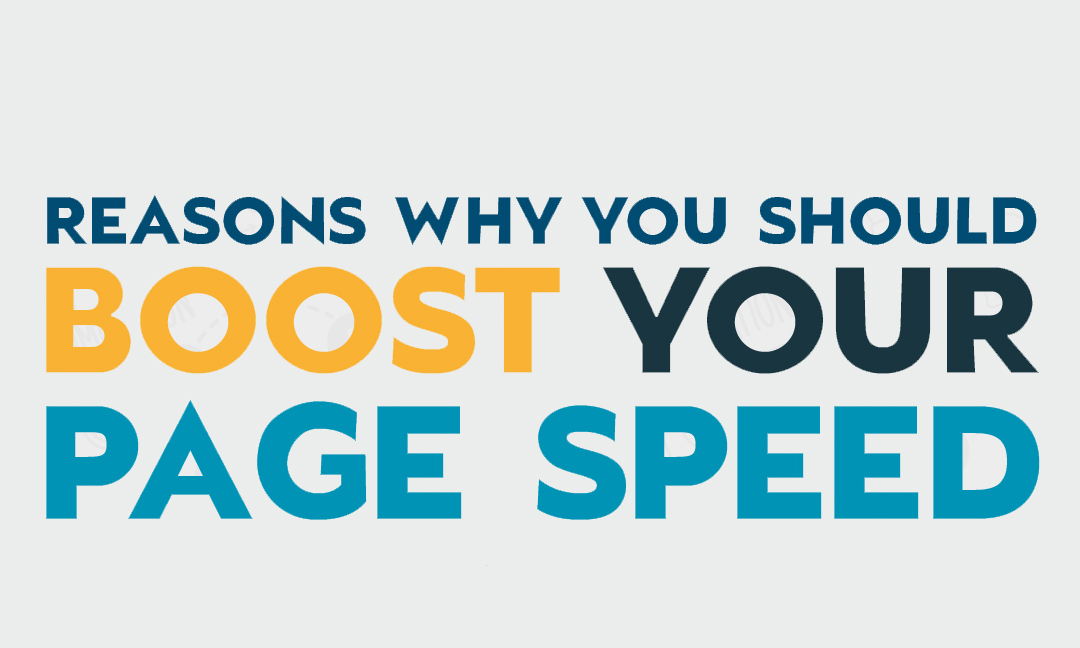 REASONS WHY YOU SHOULD
BOOST YOUR
PAGE SPEED