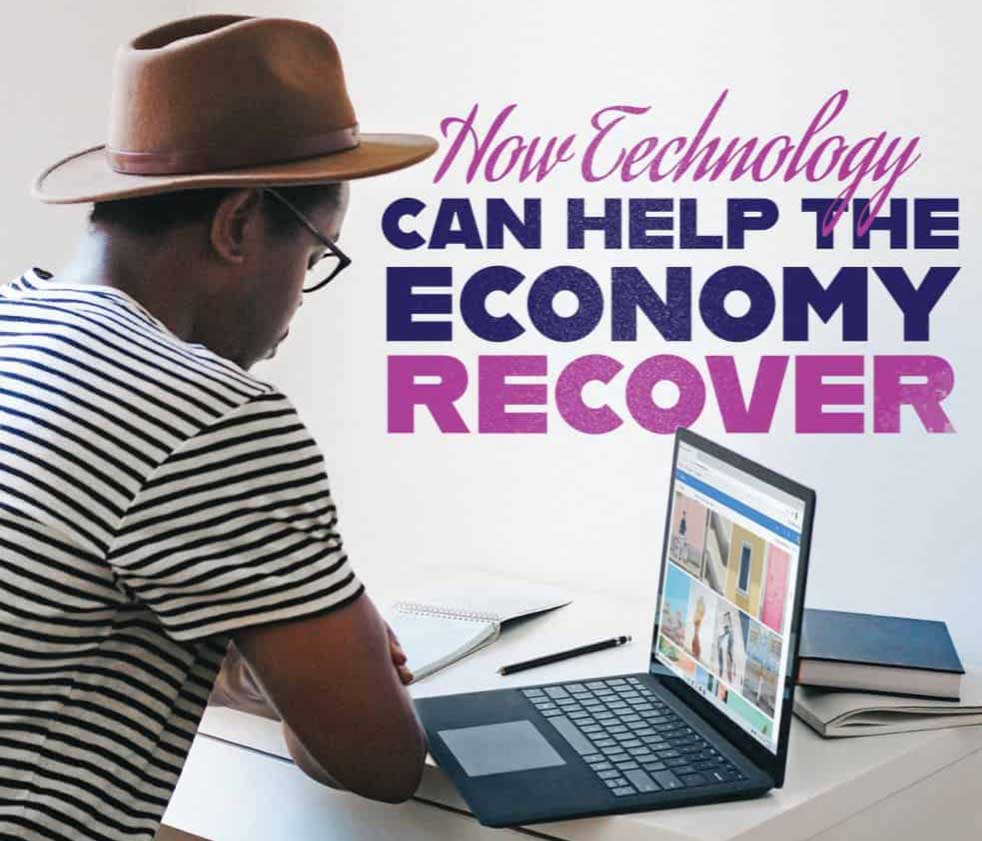 How Technology
CAN HELP THE
ECONOMY
RECOVER