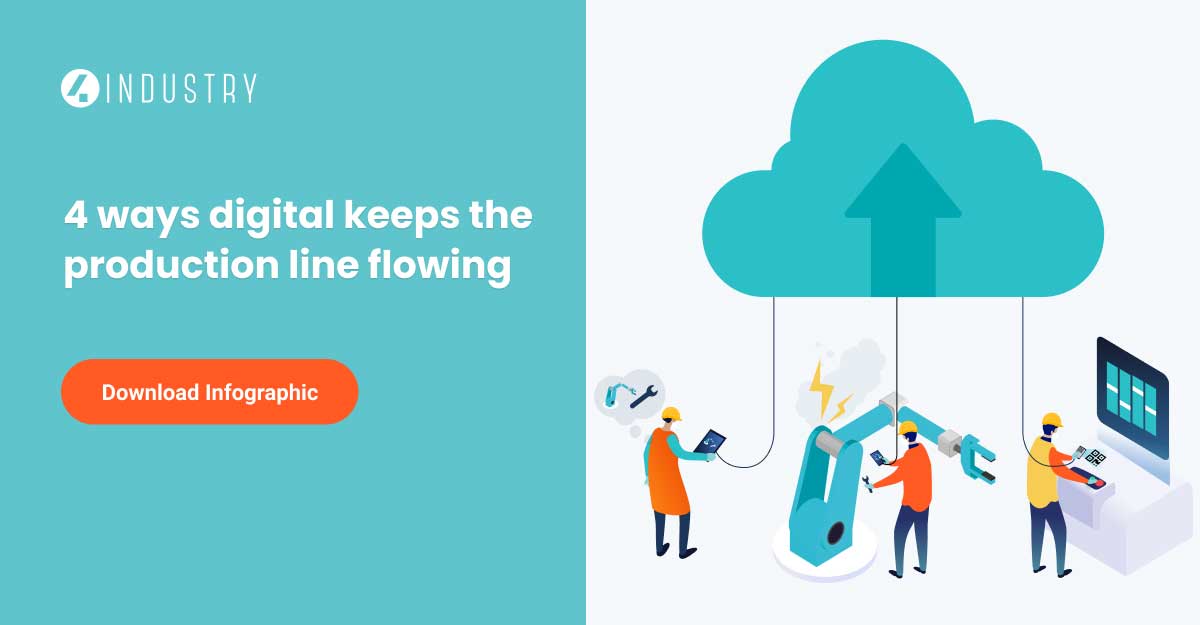 4 INDUSTRY

4 ways digital keeps the production line flowing

Download Infographic