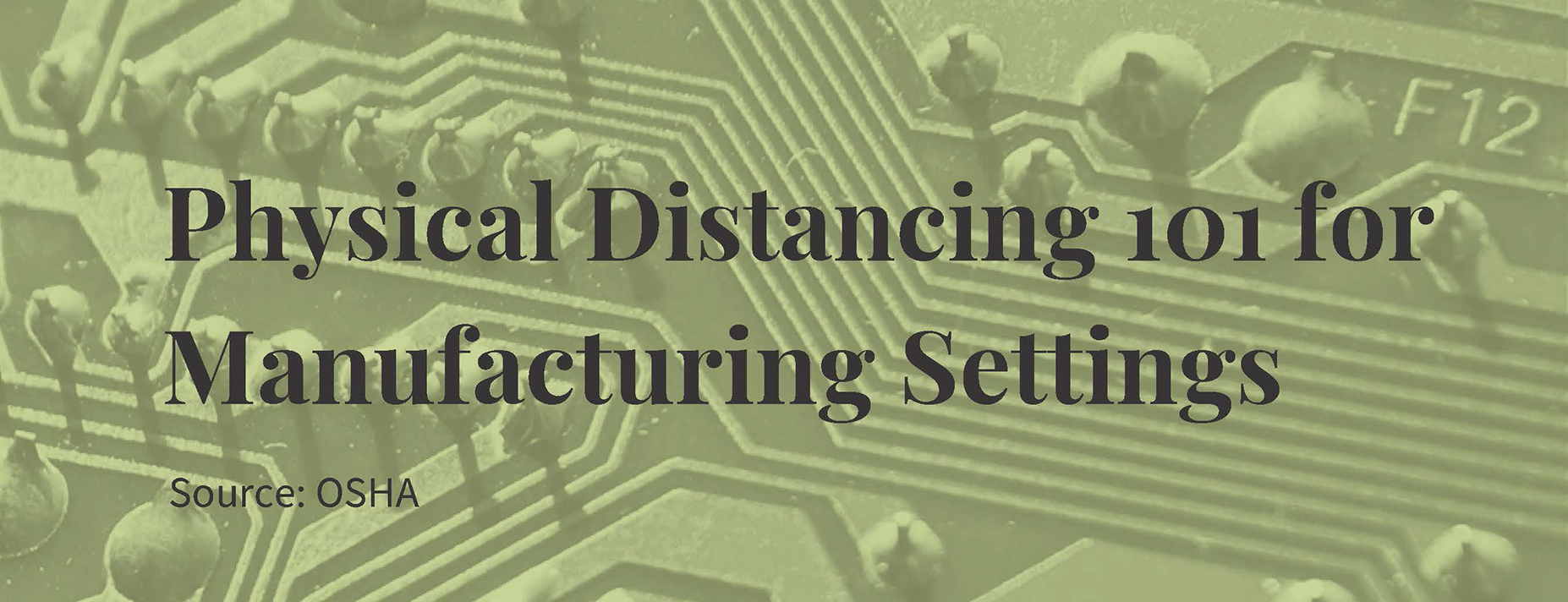 F12

Physical Distancing 101 for Manufacturing Settings

Source: OSHA