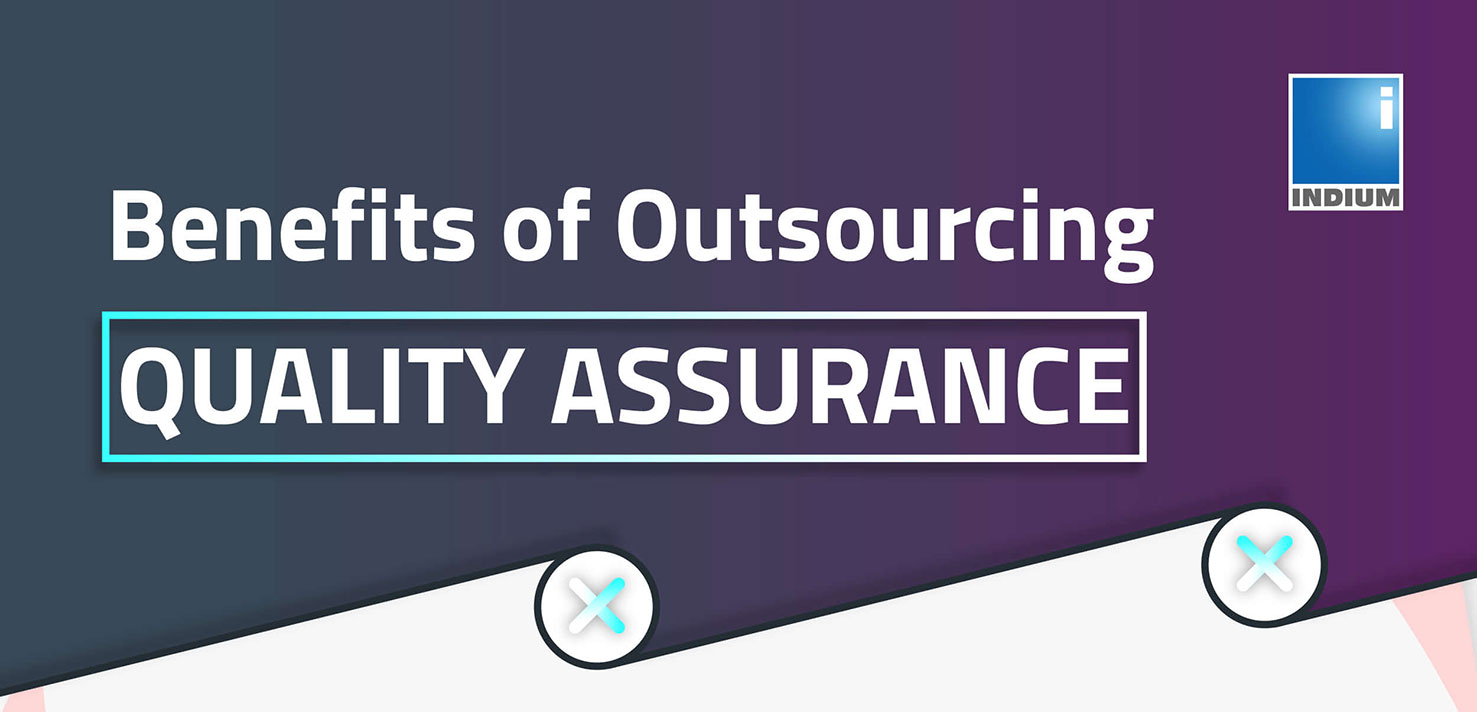 i
INDIUM

Benefits of Outsourcing

QUALITY ASSURANCE