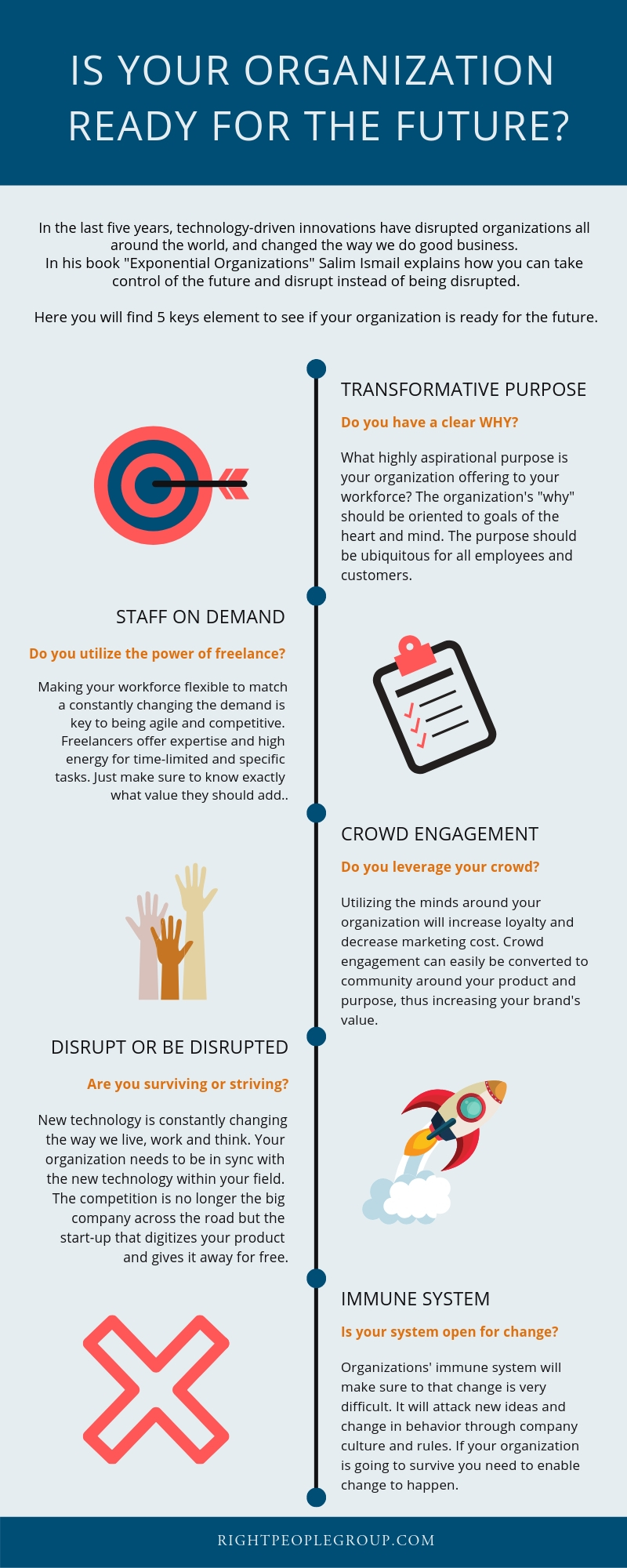 IS YOUR ORGANIZATION READY FOR THE FUTURE?

In the last five years, technology-driven innovations have disrupted organizations all around the world, and changed the way we do good business.
In his book "Exponential Organizations" Salim Ismail explains how you can take control of the future and disrupt instead of being disrupted.

Here you will find 5 keys element to see if your organization is ready for the future.

TRANSFORMATIVE PURPOSE

Do you have a clear WHY?

What highly aspirational purpose is your organization offering to your workforce? The organization's "why" should be oriented to goals of the heart and mind. The purpose should be ubiquitous for all employees and customers.

STAFF ON DEMAND

Do you utilize the power of freelance?

Making your workforce flexible to match a constantly changing the demand is key to being agile and competitive. Freelancers offer expertise and high energy for time-limited and specific tasks. Just make sure to know exactly what value they should add..

CROWD ENGAGEMENT

Do you leverage your crowd?

Utilizing the minds around your organization will increase loyalty and decrease marketing cost. Crowd engagement can easily be converted to community around your product and purpose, thus increasing your brand's value.

DISRUPT OR BE DISRUPTED

Are you surviving or striving?

New technology is constantly changing the way we live, work and think. Your organization needs to be in sync with the new technology within your field. The competition is no longer the big company across the road but the start-up that digitizes your product and gives it away for free.

IMMUNE SYSTEM

Is your system open for change?

Organizations' immune system will make sure to that change is very difficult. It will attack new ideas and change in behavior through company culture and rules. If your organization is going to survive you need to enable change to happen.

RIGHTPEOPLEGROUP.COM