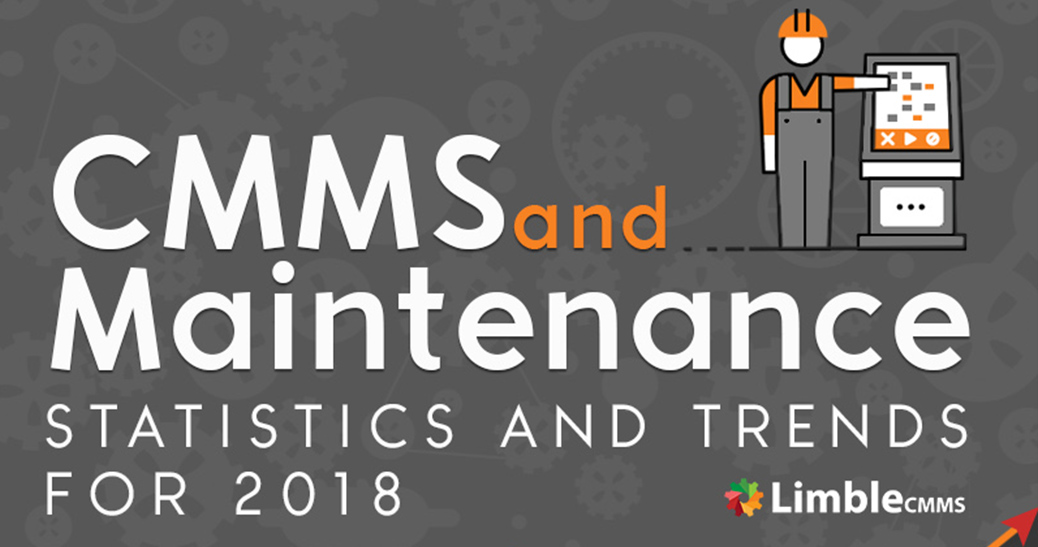 CMMS and Maintenance

STATISTICS AND TRENDS FOR 2018

Limble CMMS