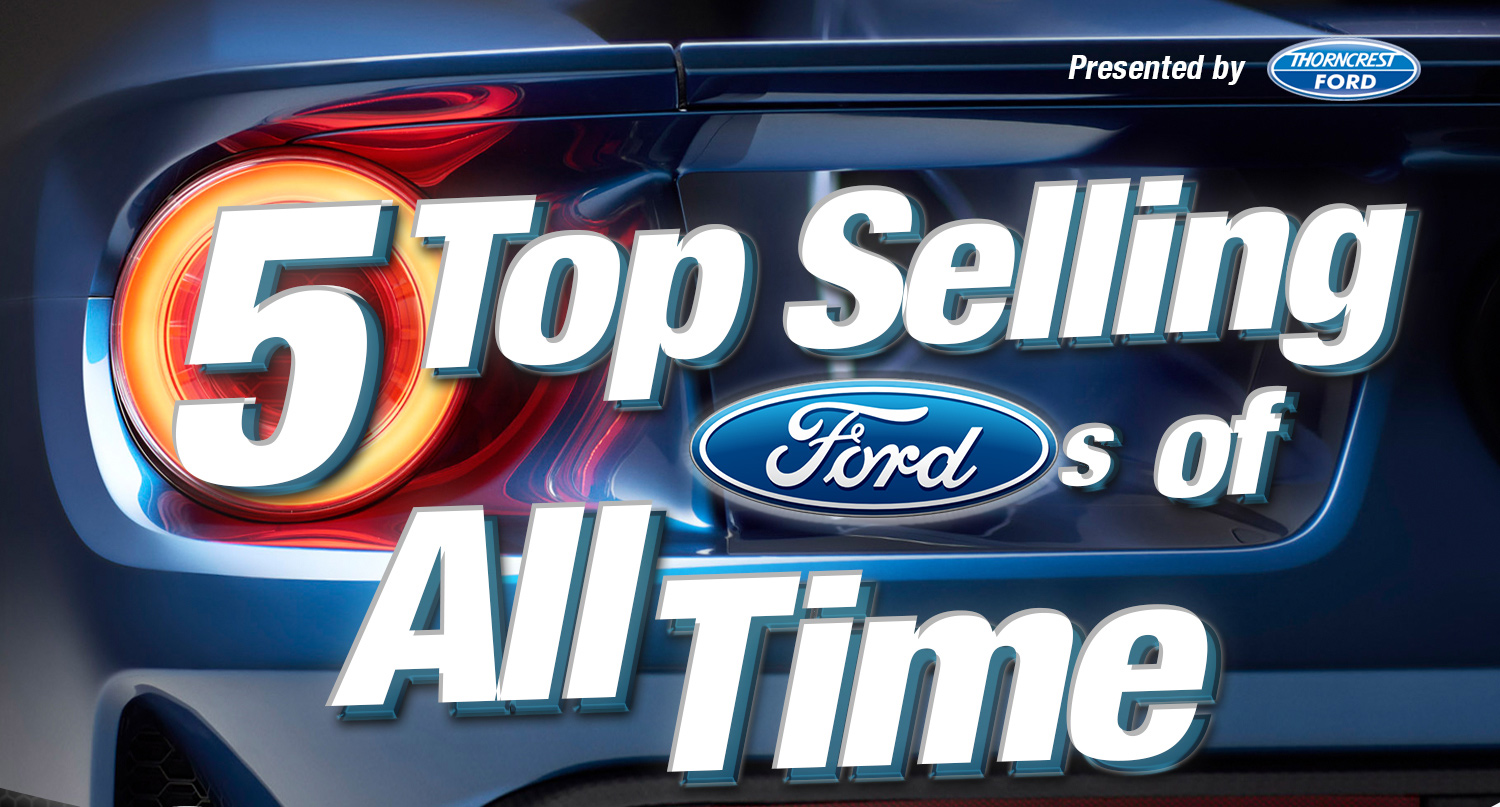 Presented by THORNCREST FORD

5 Top Selling Ford s of All Time