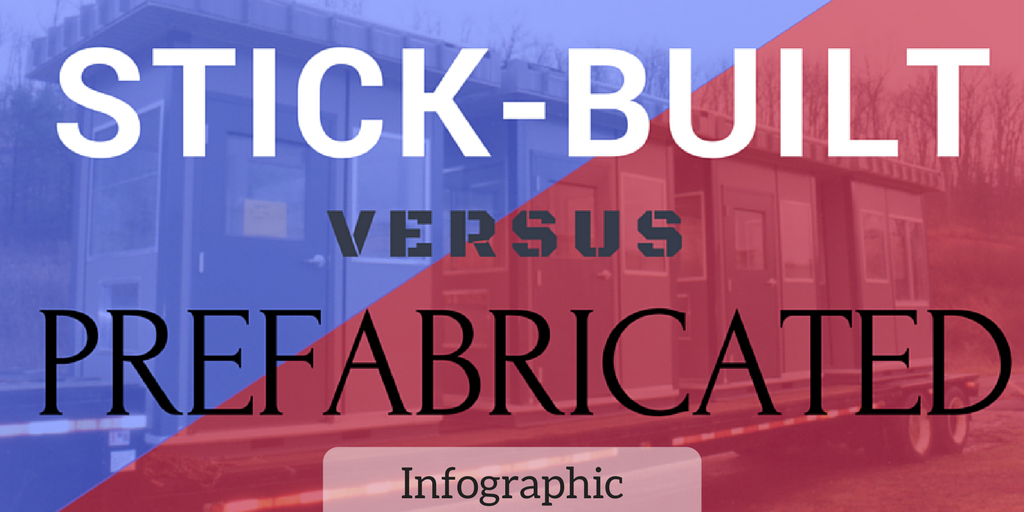 STICK-BUILT

VERSUS

PREFABRICATED

Infographic