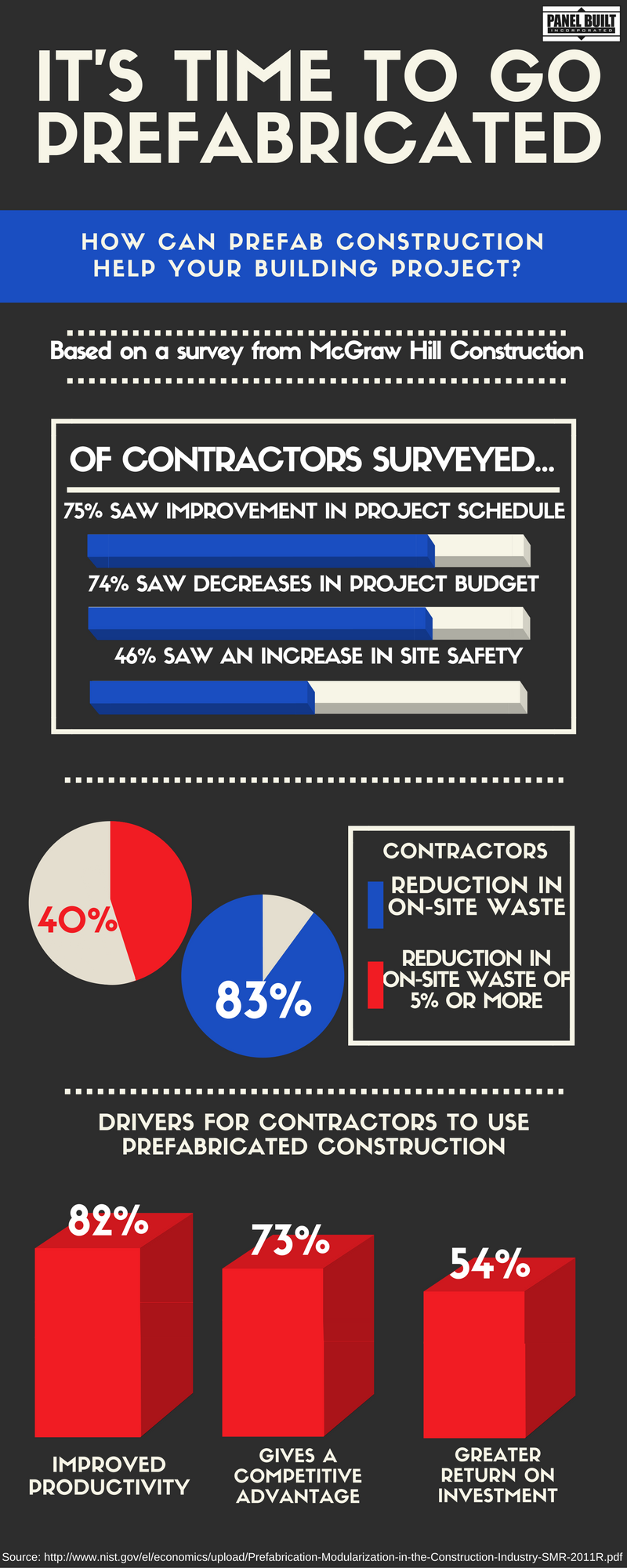 PANEL BUILT
INCORPORATED

IT'S TIME TO GO PREFABRICATED

HOW CAN PREFAB CONSTRUCTION HELP YOUR BUILDING PROJECT?

Based on a survey from McGraw Hill Construction

OF CONTRACTORS SURVEYED...

75% SAW IMPROVEMENT IN PROJECT SCHEDULE

74% SAW DECREASES IN PROJECT BUDGET

46% SAW AN INCREASE IN SITE SAFETY

40%

83%

CONTRACTORS

REDUCTION IN ON-SITE WASTE

REDUCTION IN ON-SITE WASTE OF 5% OR MORE

DRIVERS FOR CONTRACTORS TO USE PREFABRICATED CONSTRUCTION

82%

73%

54%

IMPROVED PRODUCTIVITY

GIVES A COMPETITIVE ADVANTAGE

GREATER RETURN ON INVESTMENT

Source: http://www.nist.gov/el/economics/upload/Prefabrication-Modularization-in-the-Construction-Industry-SMR-2011R.pdf