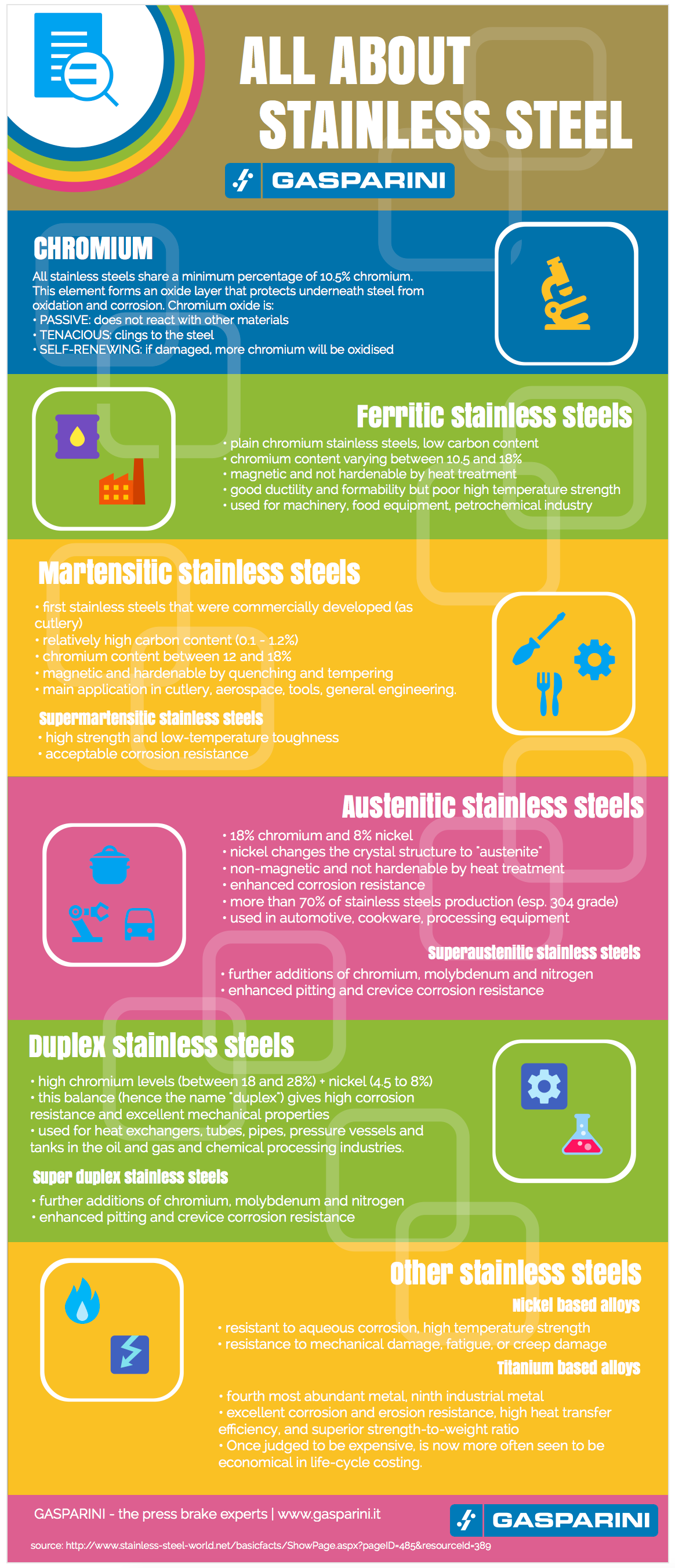 ALL ABOUT STAINLESS STEEL

GASPARINI

CHROMIUM

All stainless steels share a minimum percentage of 10.5% chromium. This element forms an oxide layer that protects underneath steel from oxidation and corrosion. Chromium oxide is:
• PASSIVE: does not react with other materials
• TENACIOUS: clings to the steel
• SELF-RENEWING: if damaged, more chromium will be oxidised

Ferritic stainless steels

• plain chromium stainless steels, low carbon content
• chromium content varying between 10.5 and 18%
• magnetic and not hardenable by heat treatment
• good ductility and formability but poor high temperature strength
• used for machinery, food equipment, petrochemical industry

Martensitic stainless steels

• first stainless steels that were commercially developed (as cutlery)
• relatively high carbon content (0.1 - 1.2%)
• chromium content between 12 and 18%
• magnetic and hardenable by quenching and tempering
• main application in cutlery, aerospace, tools, general engineering.

Supermartensitic stainless steels
• high strength and low-temperature toughness
• acceptable corrosion resistance

Austenitic stainless steels

• 18% chromium and 8% nickel
• nickel changes the crystal structure to "austenite"
• non-magnetic and not hardenable by heat treatment
• enhanced corrosion resistance
• more than 70% of stainless steels production (esp. 304 grade)
• used in automotive, cookware, processing equipment

Superaustenitic stainless steels
• further additions of chromium, molybdenum and nitrogen
• enhanced pitting and crevice corrosion resistance

Duplex stainless steels

• high chromium levels (between 18 and 28%) + nickel (4.5 to 8%)
• this balance (hence the name "duplex") gives high corrosion resistance and excellent mechanical properties
• used for heat exchangers, tubes, pipes, pressure vessels and tanks in the oil and gas and chemical processing industries.

Super duplex stainless steels
• further additions of chromium, molybdenum and nitrogen
• enhanced pitting and crevice corrosion resistance

Other stainless steels

Nickel based alloys
• resistant to aqueous corrosion, high temperature strength
• resistance to mechanical damage, fatigue, or creep damage

Titanium based alloys
• fourth most abundant metal, ninth industrial metal
• excellent corrosion and erosion resistance, high heat transfer efficiency, and superior strength-to-weight ratio
• Once judged to be expensive, is now more often seen to be economical in life-cycle costing.

GASPARINI - the press brake experts | www.gasparini.it

GASPARINI

source: http://www.stainless-steel-world.net/basicfacts/ShowPage.aspx?pageID=485&resourceId=389